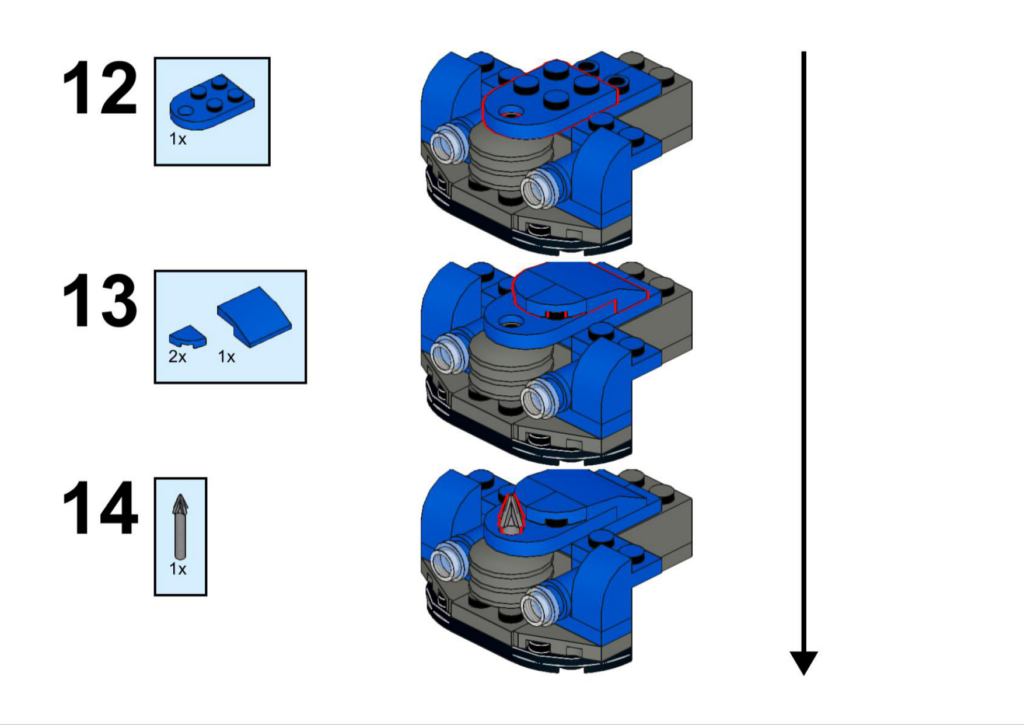 12

1x

13

2x 1x

14

1x