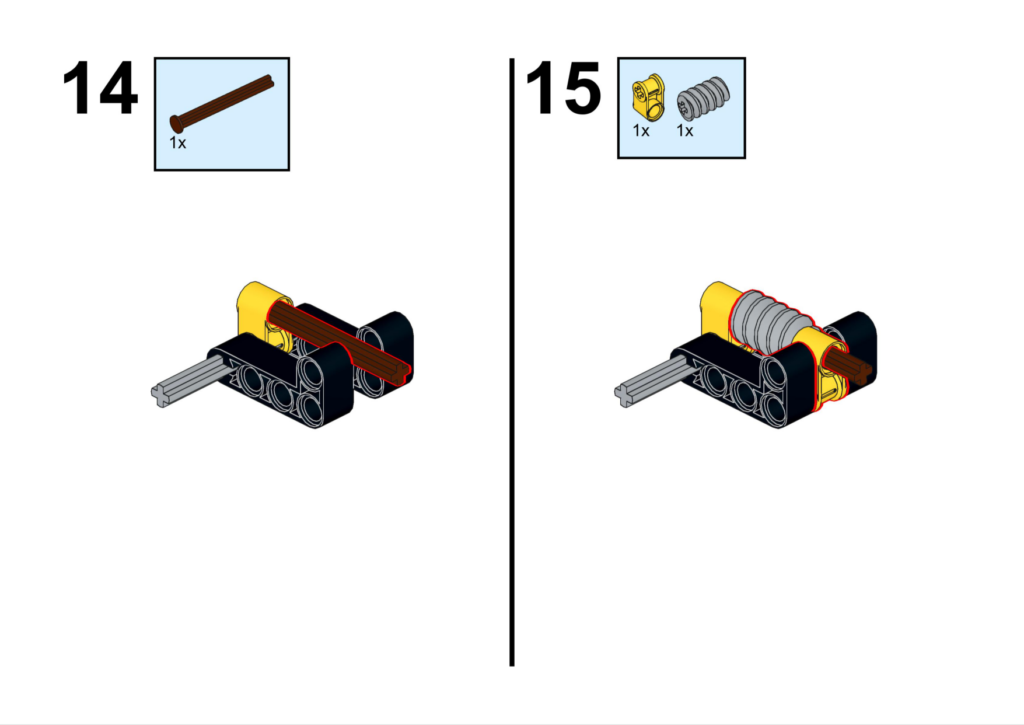 14

1x

15

1x 1x