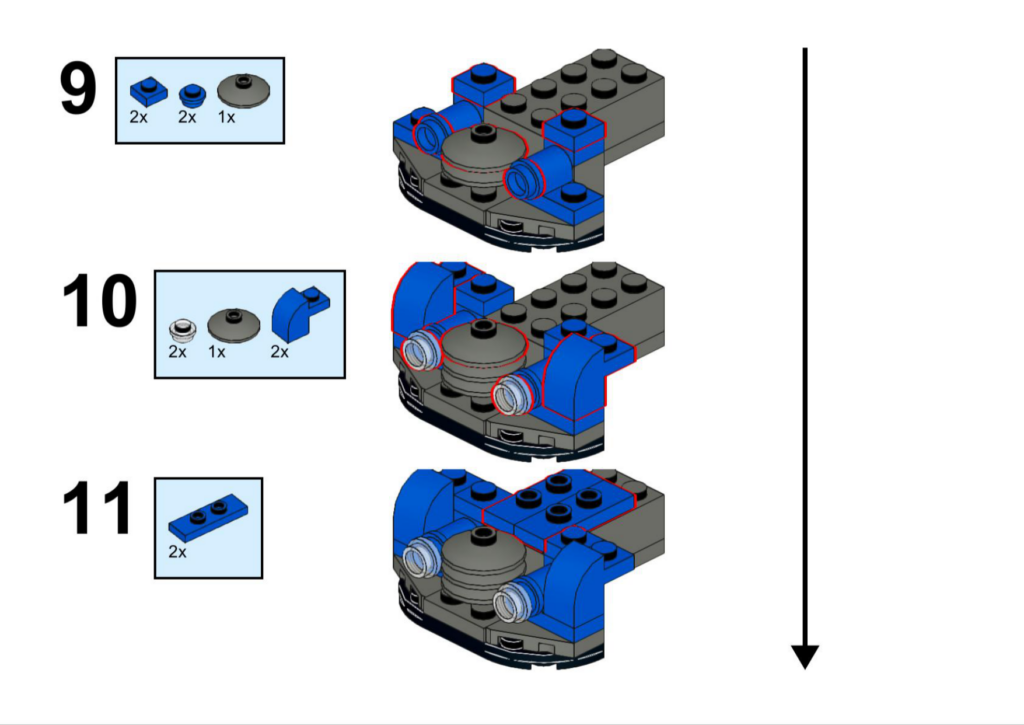 9

2x 2x 1x

10

2x 1x 2x

11

2x