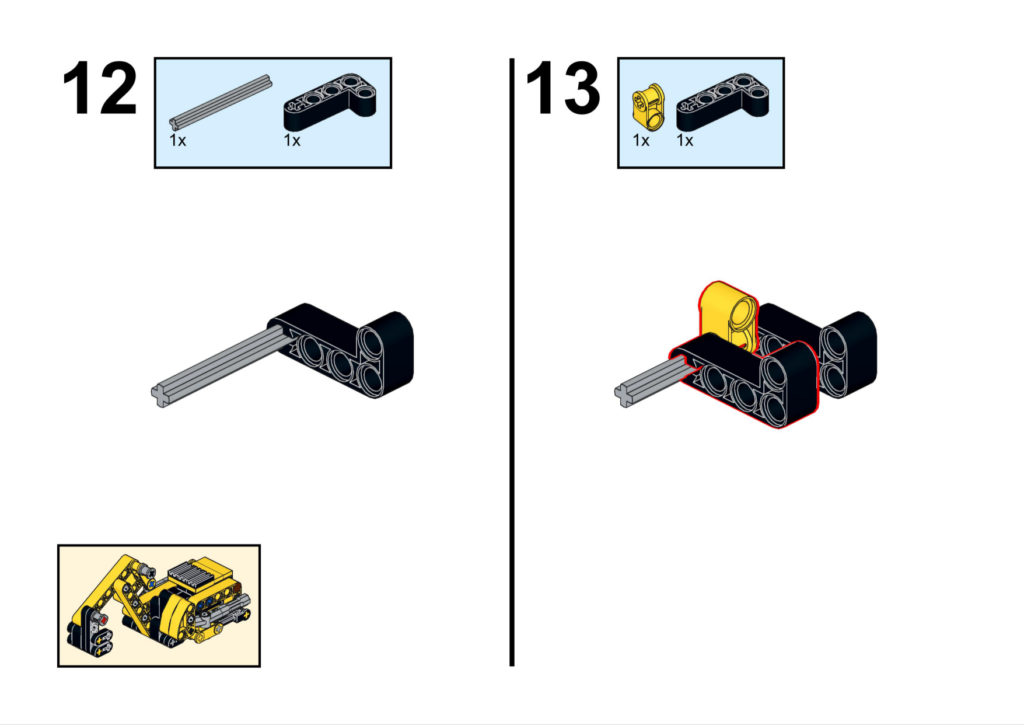 12

1x 1x

13

1x 1x