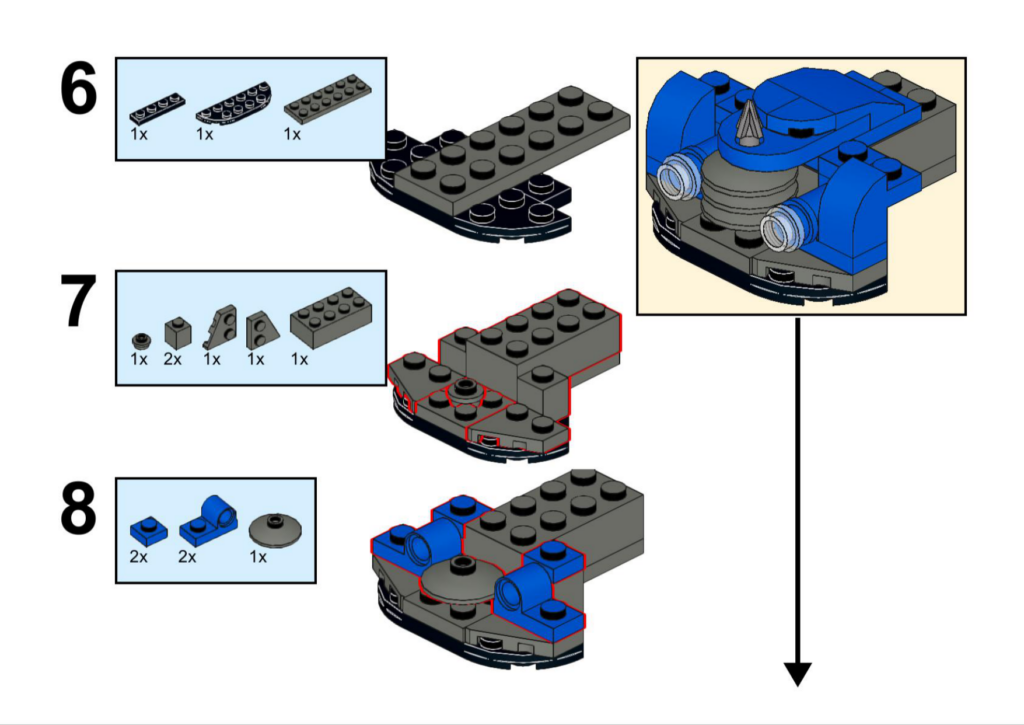 6

1x 1x 1x

7

1x 2x 1x 1x 1x

8

2x 2x 1x