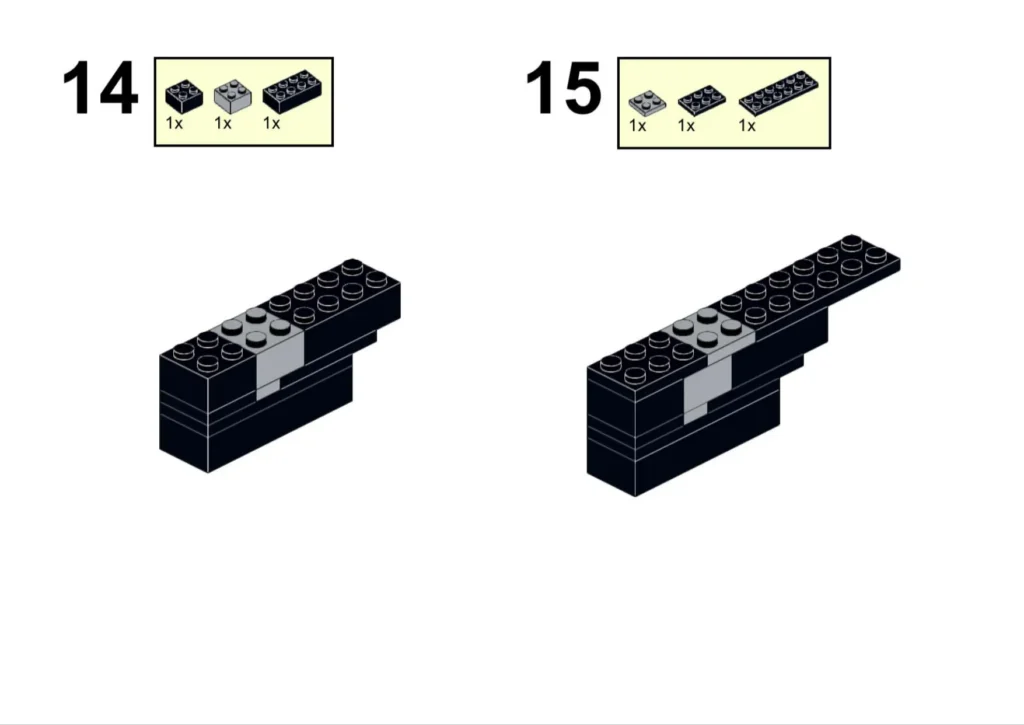 14

1x 1x 1x

15

1x 1x 1x