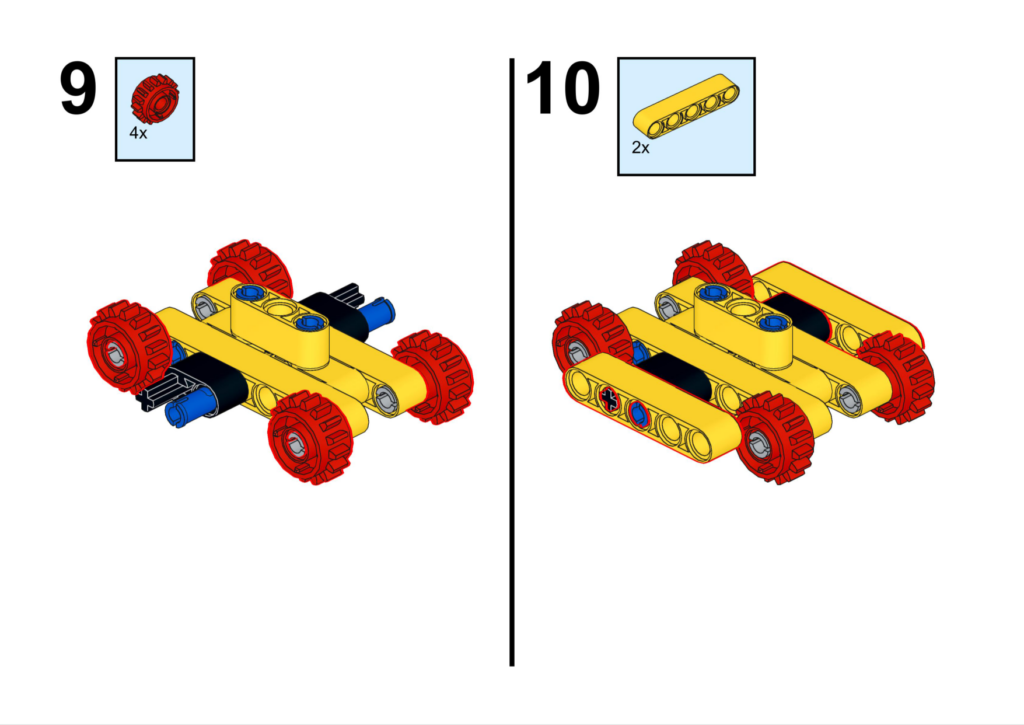 9

4x

10

2x