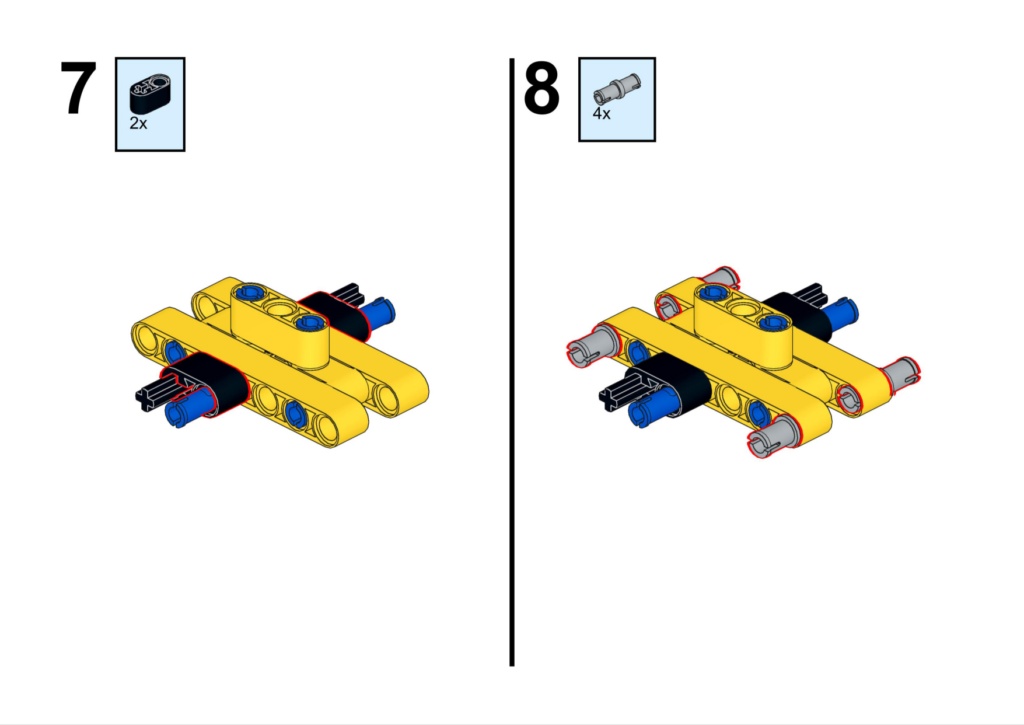 7

2x

8

4x