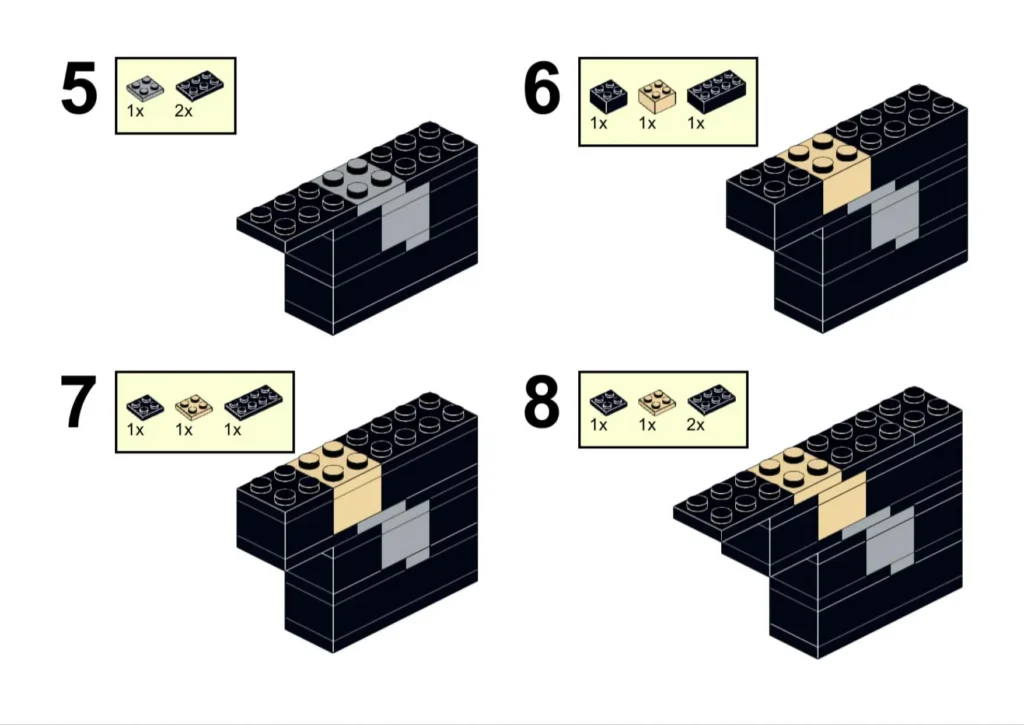 5
1x 2x

6
1x 1x 1x

7
1x 1x 1x

8
1x 1x 2x