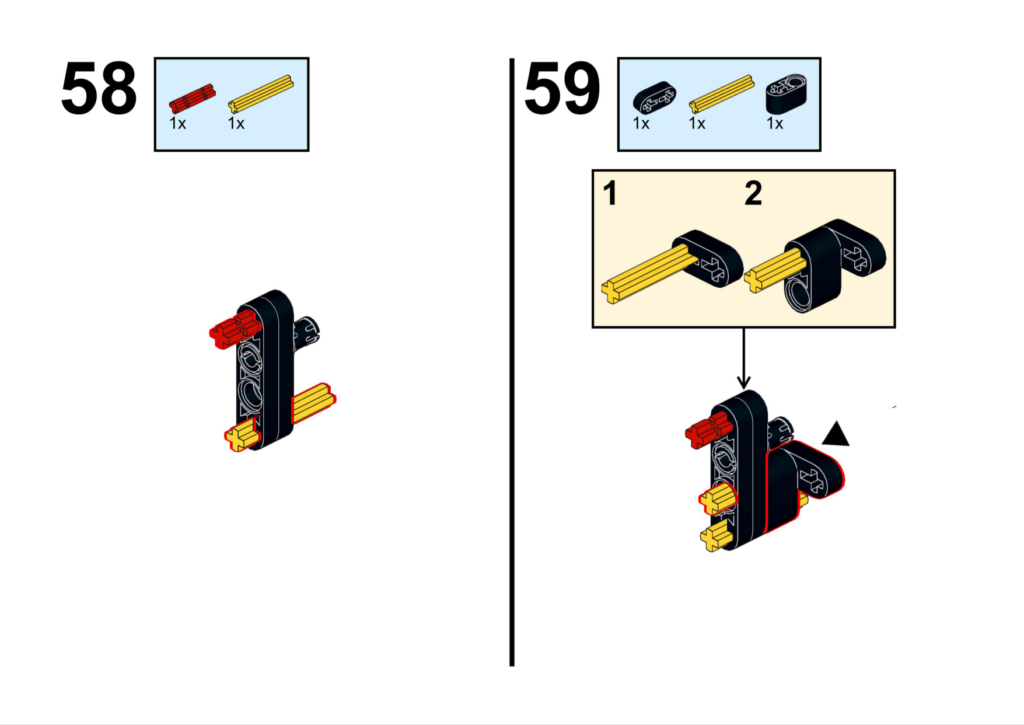 58

1x 1x

59

1x 1x 1x

1 2