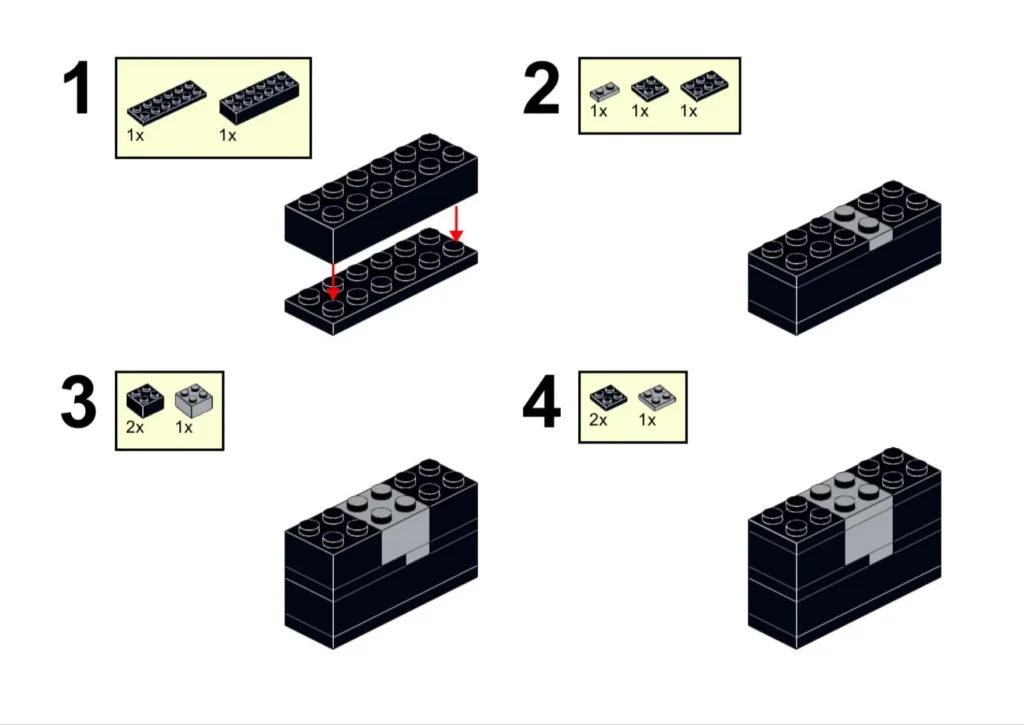 1

1x 1x

2

1x 1x 1x

3

2x 1x

4

2x 1x