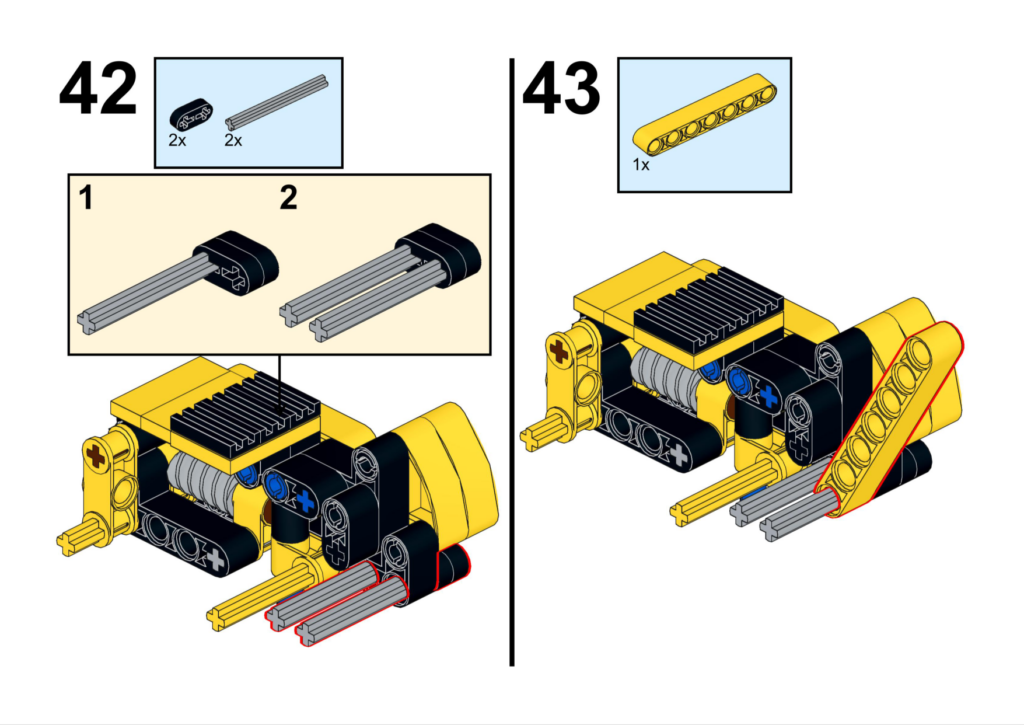 42

2x 2x

1 2

43

1x