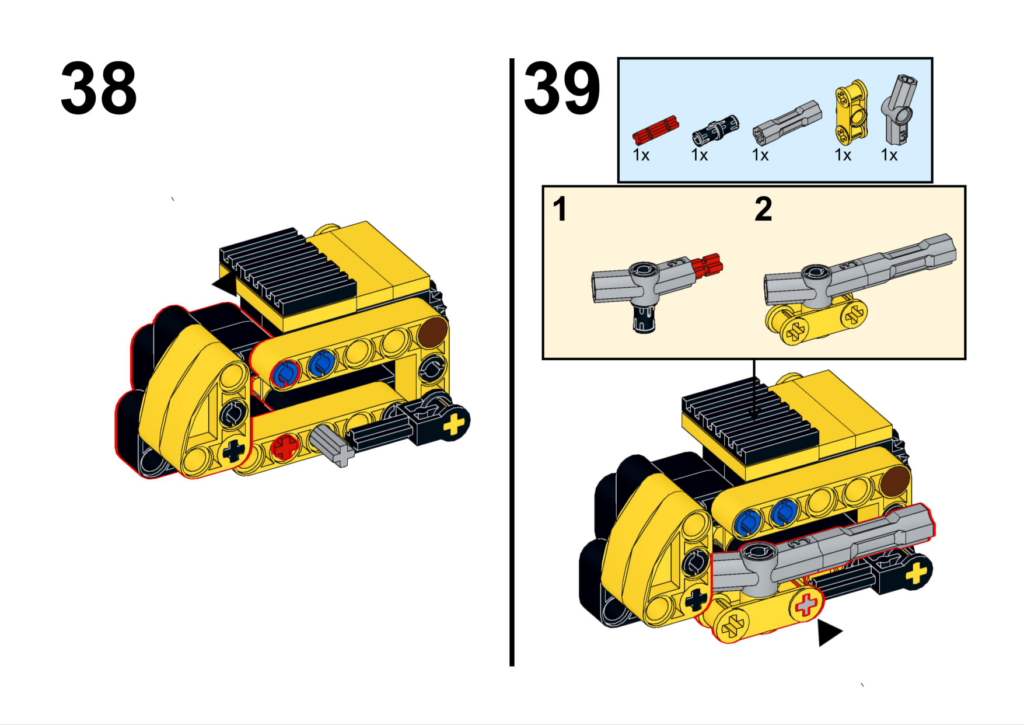 38

39

1x 1x 1x 1x 1x

1

2