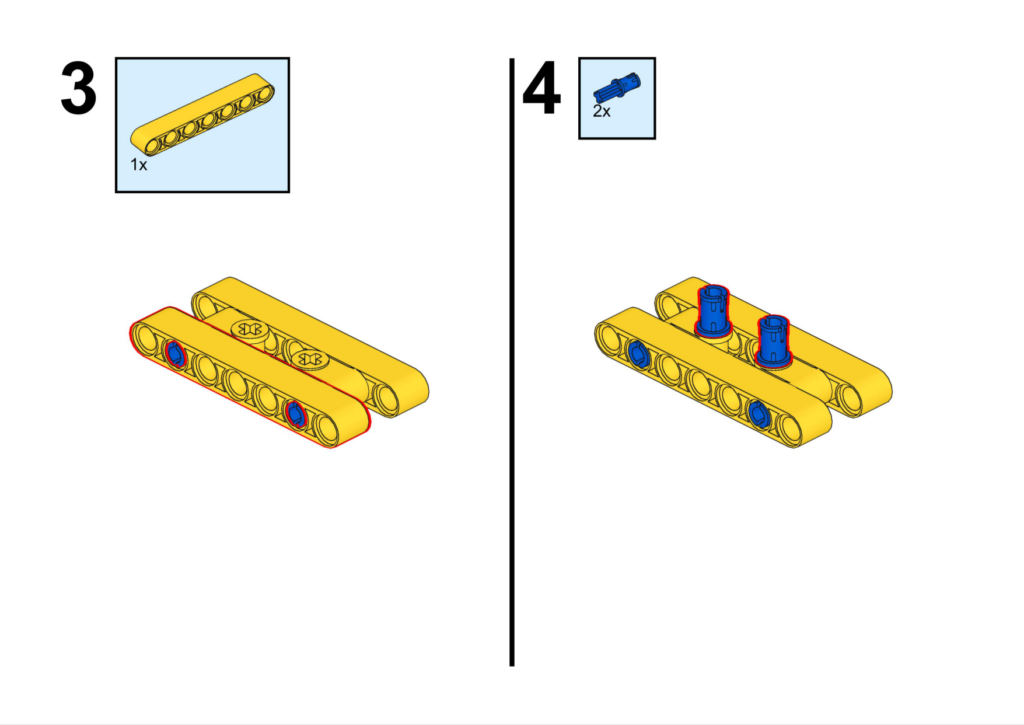 3

1x

4

2x