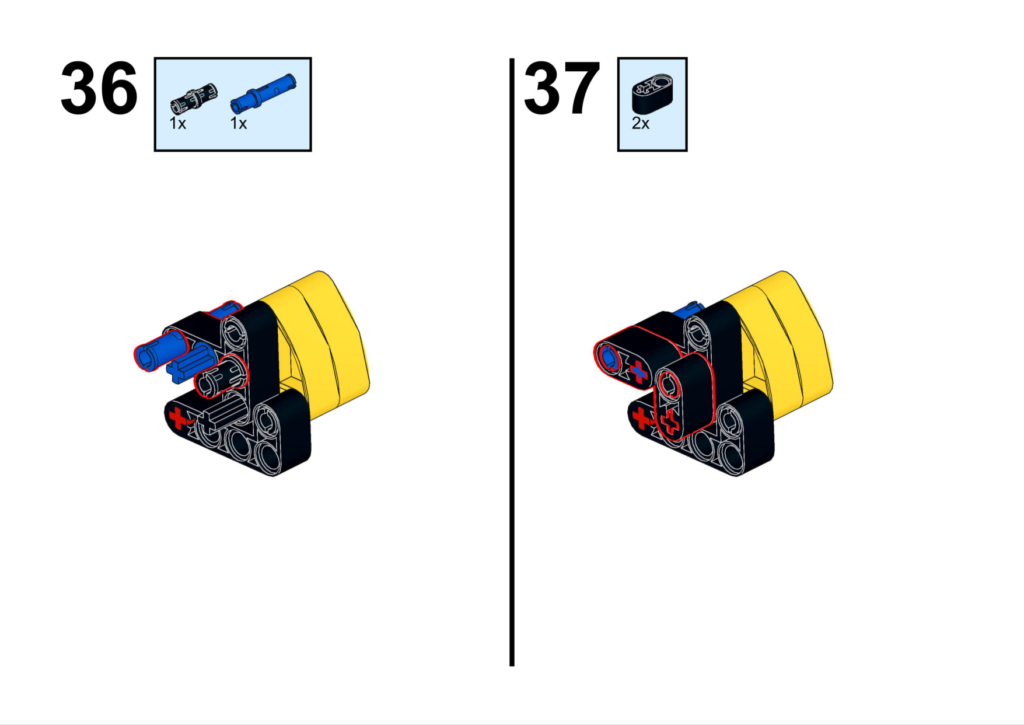 36

1x 1x

37

2x