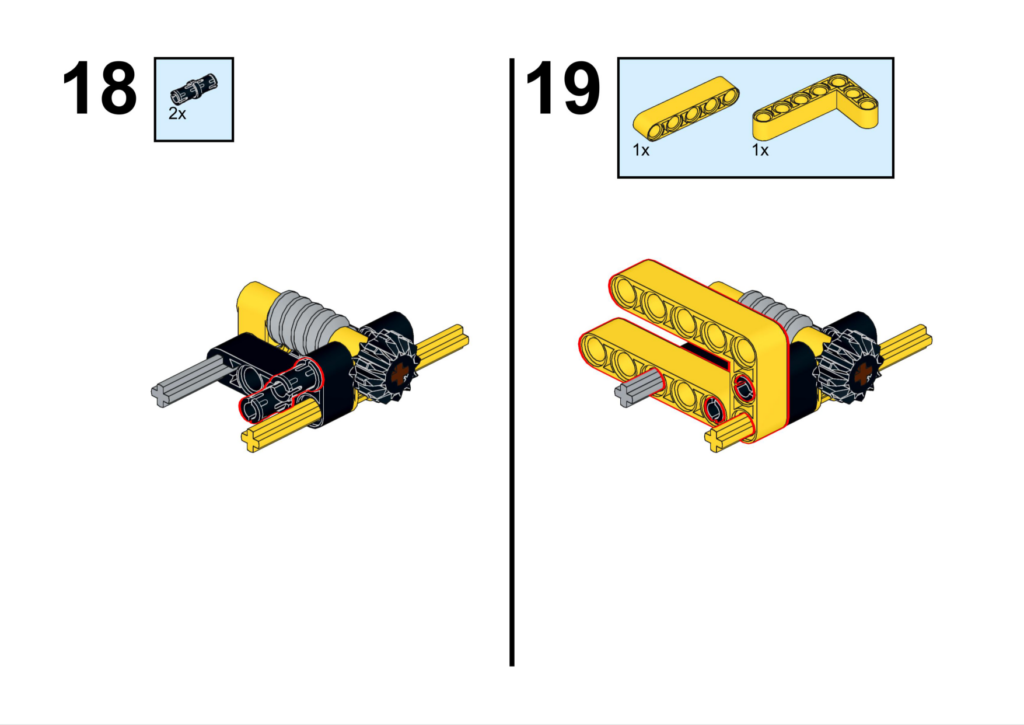 18

2x

19

1x

1x